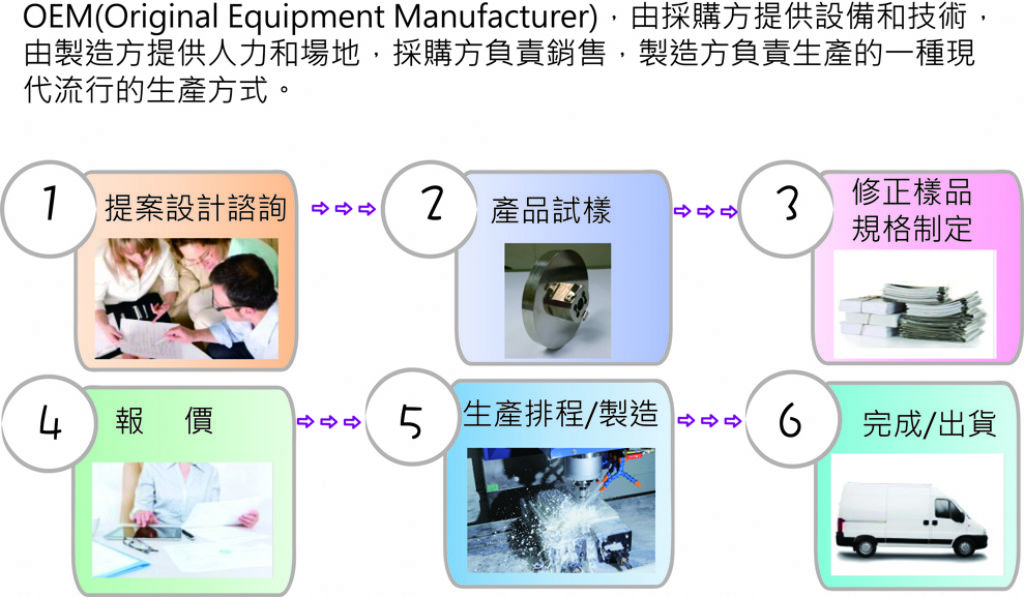 OEM(Original Equipment Manufacturer)，由採購方提供設備和技術，由製造方提供人力和場地，採購方負責銷售，製造方負責生產的一種現代流行的生產方式。

1 提案設計諮詢

2 產品試樣

3 修正樣品 規格制定

4 報 價

5 生產排程/製造

6 完成/出貨